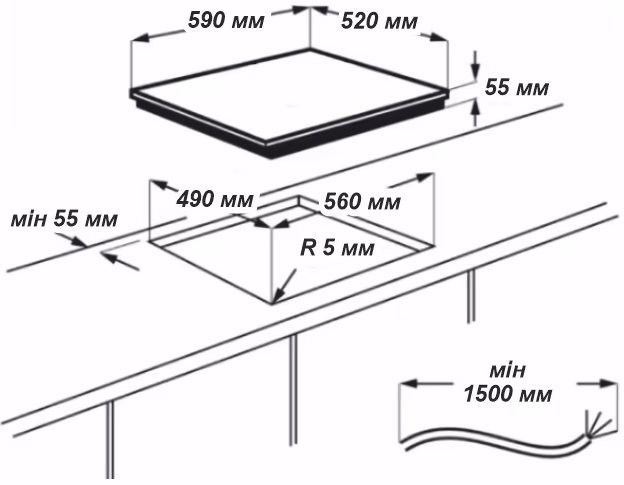 590 мм
520 мм
55 мм
490 мм
560 мм
мін 55 мм
R 5 мм
мін
1500 мм