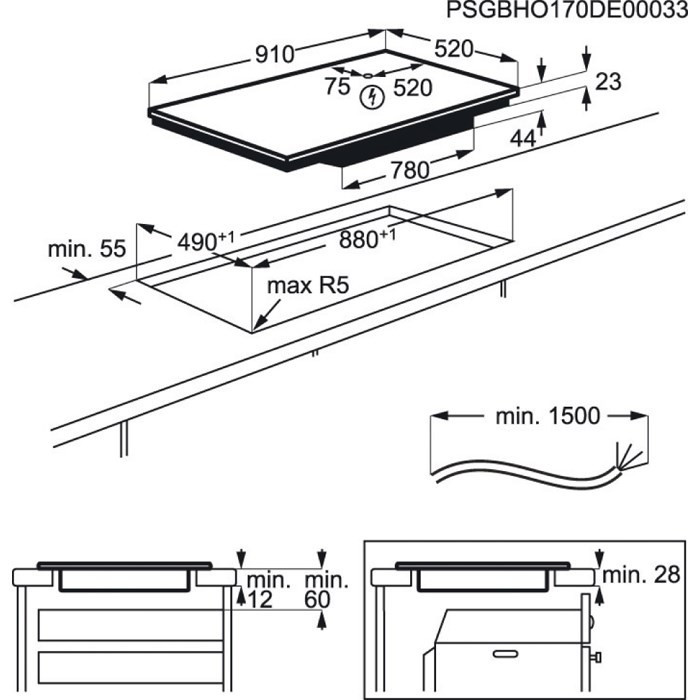 PSGBHO170DE00033

910
520
75
520
23
44
780

min. 55
$490^{+1}$
$880^{+1}$
max R5

min. 1500

min. 12
min. 60

min. 28