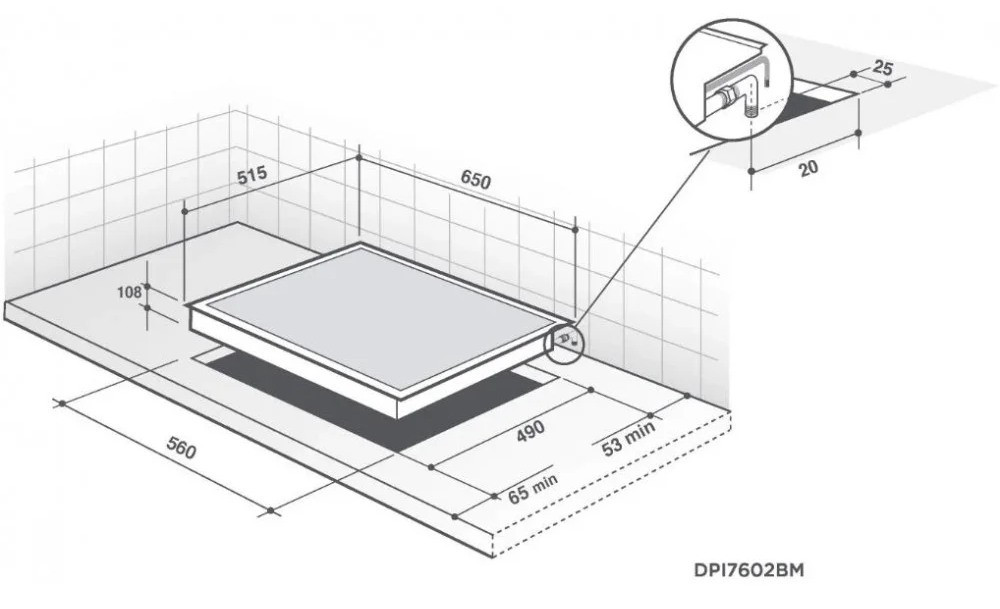 25
20
515
650
108
560
490
53 min
65 min
DPI7602BM