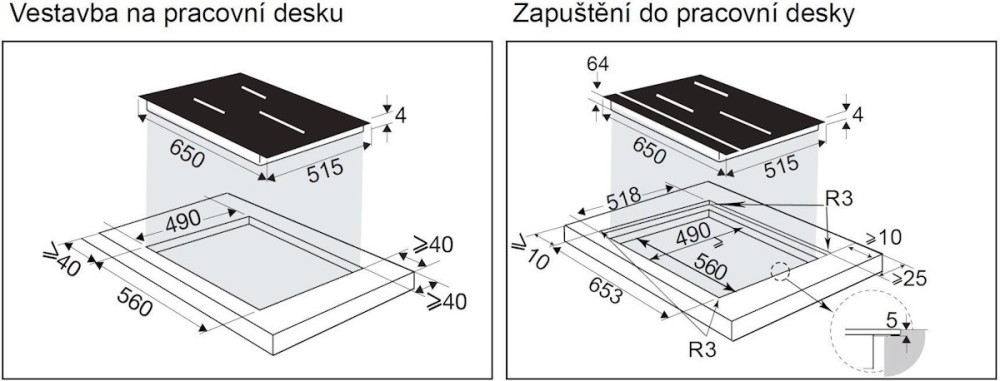 Vestavba na pracovní desku

4
650
515
490
≥40
≥40
≥40
560

Zapuštění do pracovní desky

64
4
650
515
518
R3
490
≥10
≥10
560
≥25
653
R3
5