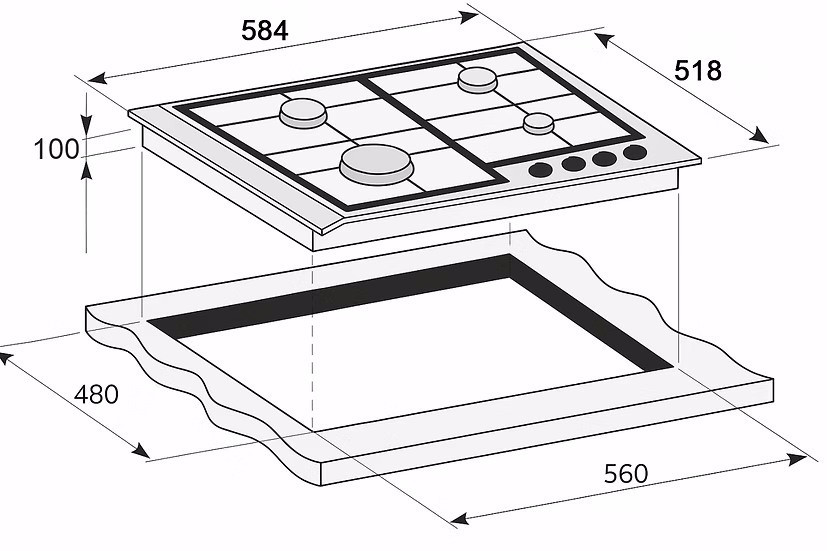 584
518
100
480
560