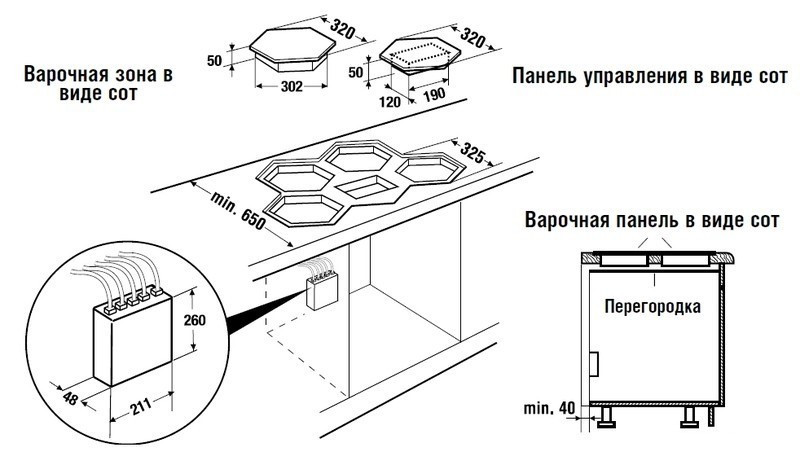 Варочная зона в виде сот

320
50
302

320
50
120
190

Панель управления в виде сот

325
min. 650

Варочная панель в виде сот

Перегородка

260
48
211

min. 40