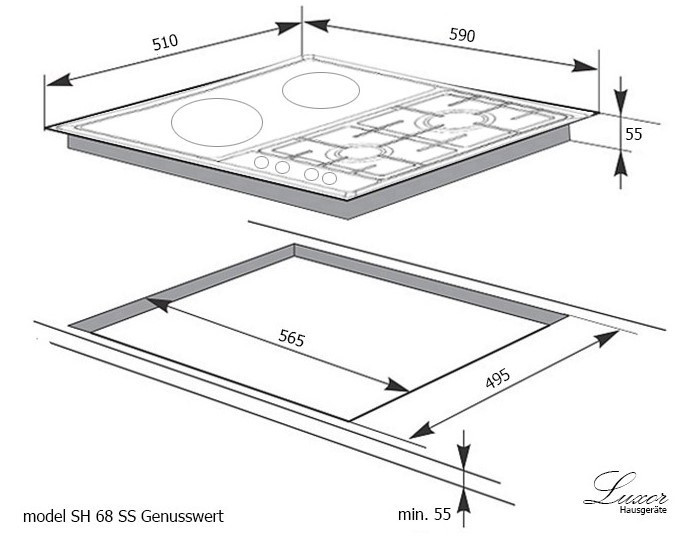 510

590

55

565

495

model SH 68 SS Genusswert

min. 55

Luxor
Hausgeräte