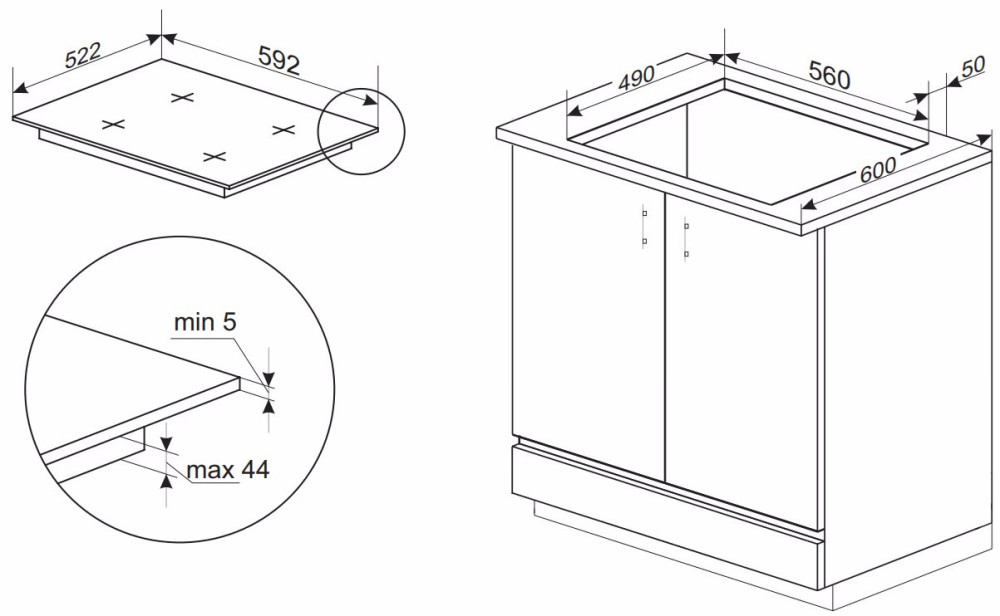 522
592
min 5
max 44
490
560
50
600