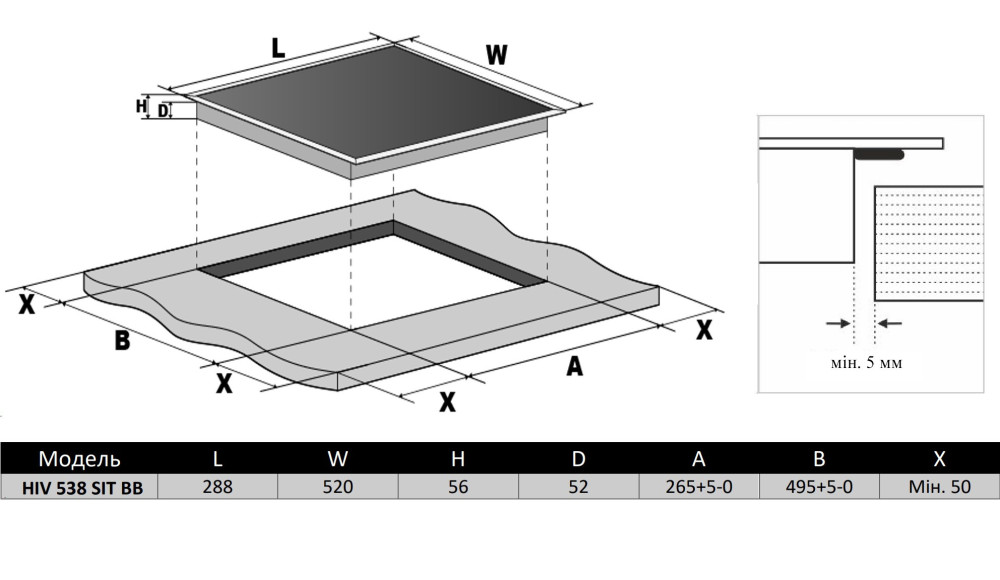 L
W
H
D
X
B
X
X
A
X

мін. 5 мм

| Модель | L | W | H | D | A | B | X |
|---|---|---|---|---|---|---|---|
| HIV 538 SIT BB | 288 | 520 | 56 | 52 | 265+5-0 | 495+5-0 | Мін. 50 |