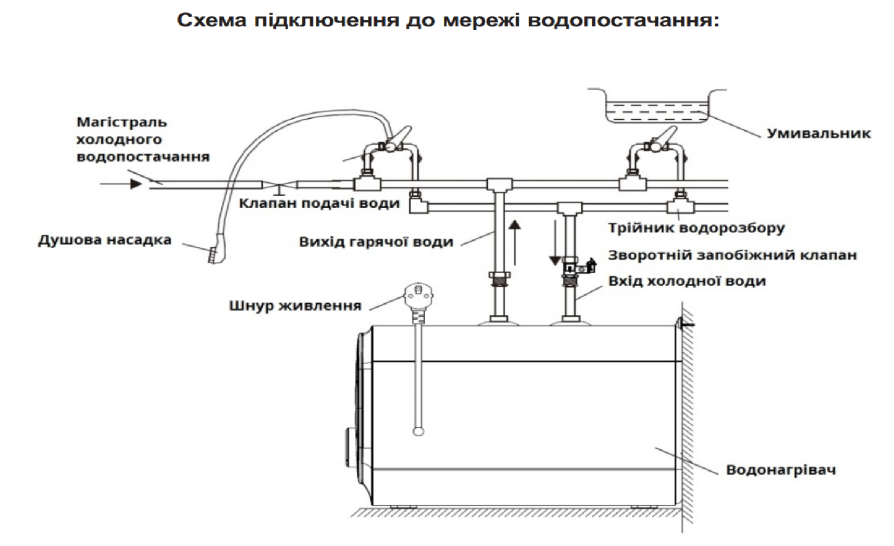 Схема підключення до мережі водопостачання:

Магістраль холодного водопостачання

Умивальник

Клапан подачі води

Душова насадка

Вихід гарячої води

Трійник водорозбору

Зворотній запобіжний клапан

Вхід холодної води

Шнур живлення

Водонагрівач