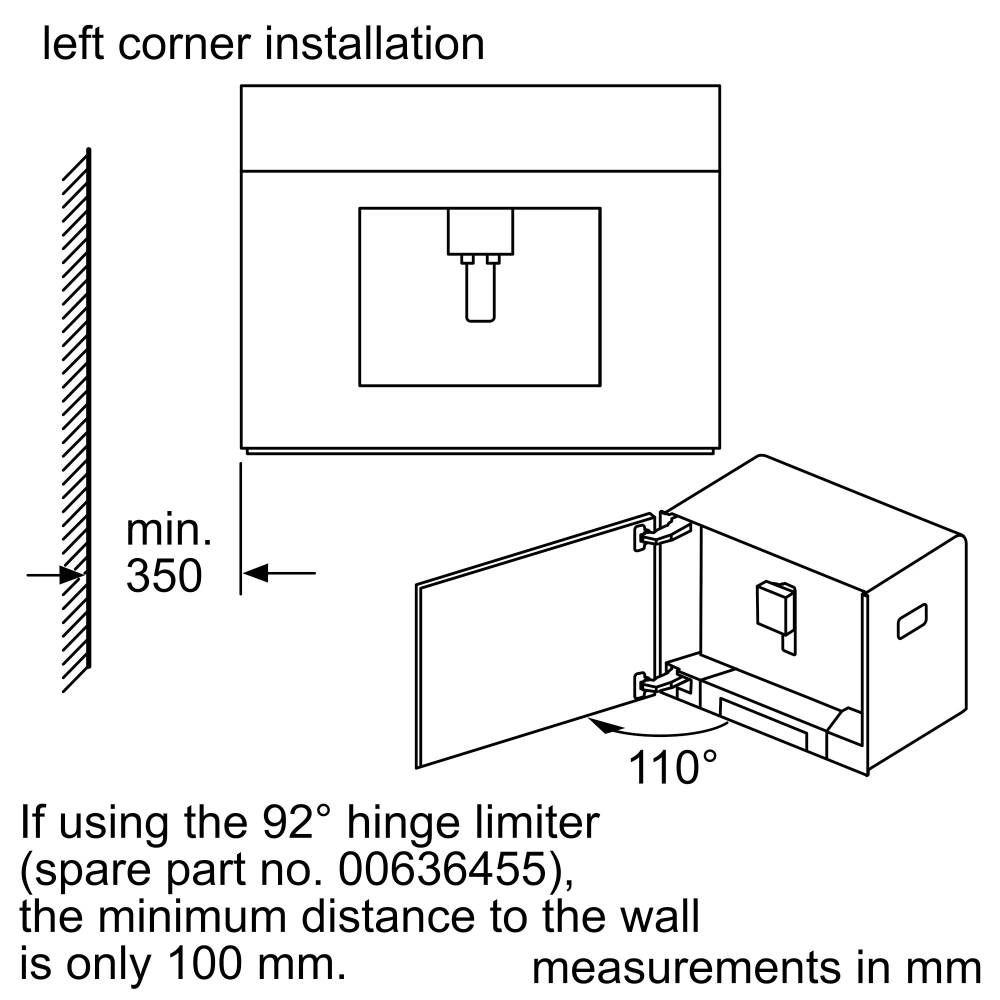 left corner installation

min.
350

110°

If using the 92° hinge limiter (spare part no. 00636455), the minimum distance to the wall is only 100 mm.

measurements in mm