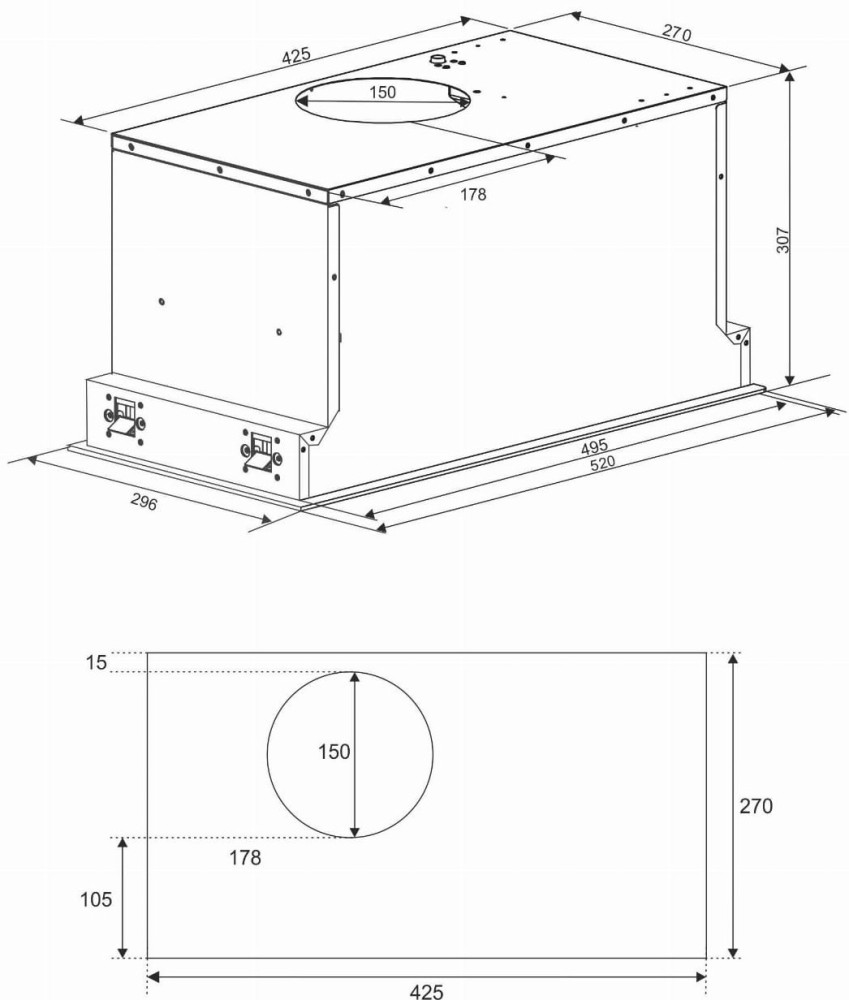 425
270
150
178
307
495
520
296

15
150
270
178
105
425